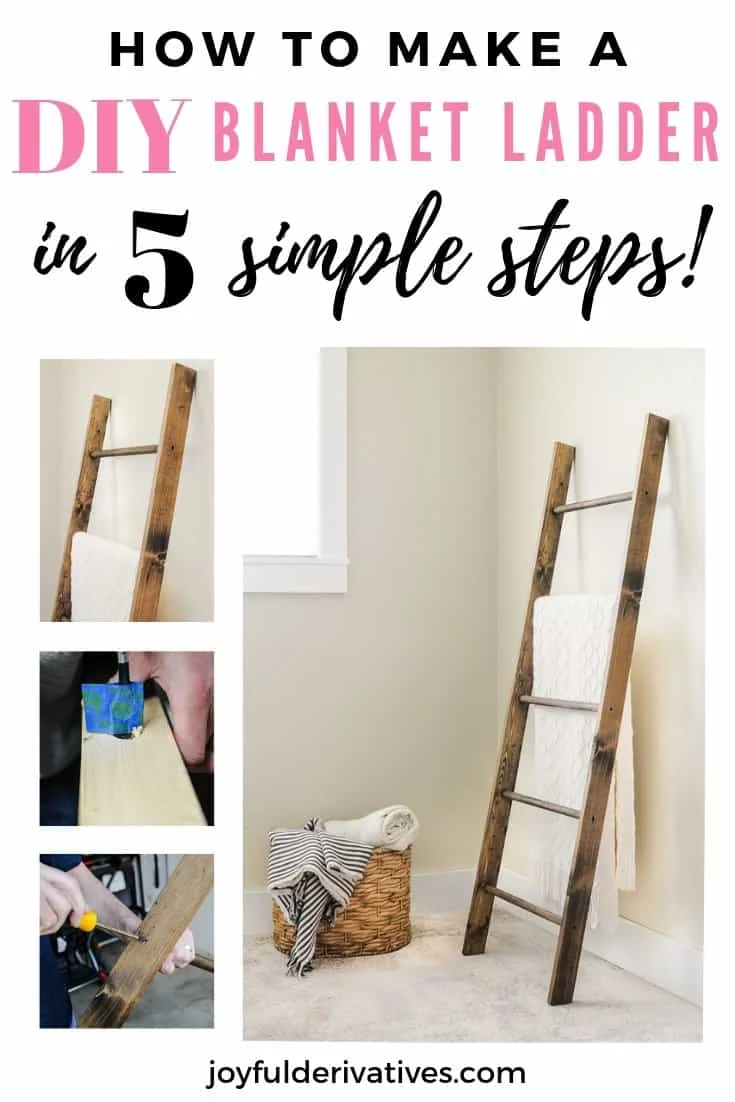 HOW TO MAKE A
DIY BLANKET LADDER
in 5 simple steps!

joyfulderivatives.com