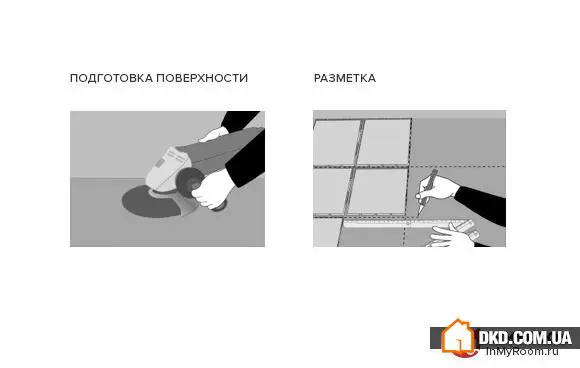 ПОДГОТОВКА ПОВЕРХНОСТИ

РАЗМЕТКА

DKD.COM.UA
InMyRoom.ru