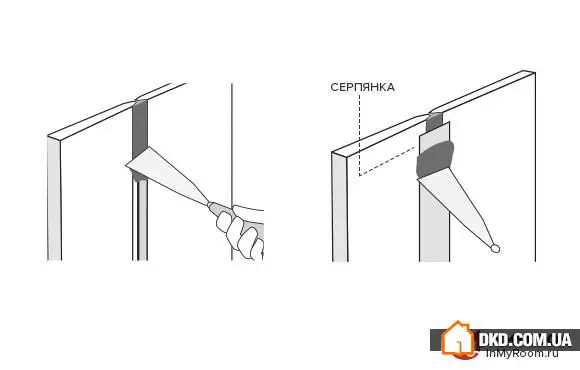 СЕРПЯНКА

DKD.COM.UA
InMyRoom.ru