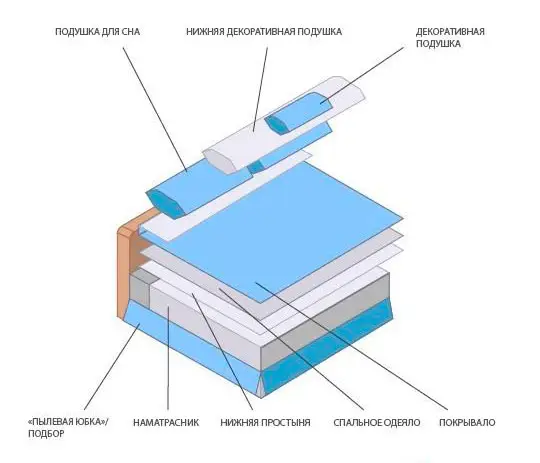 ПОДУШКА ДЛЯ СНА

НИЖНЯЯ ДЕКОРАТИВНАЯ ПОДУШКА

ДЕКОРАТИВНАЯ ПОДУШКА

«ПЫЛЕВАЯ ЮБКА»/ ПОДБОР

НАМАТРАСНИК

НИЖНЯЯ ПРОСТЫНЯ

СПАЛЬНОЕ ОДЕЯЛО

ПОКРЫВАЛО