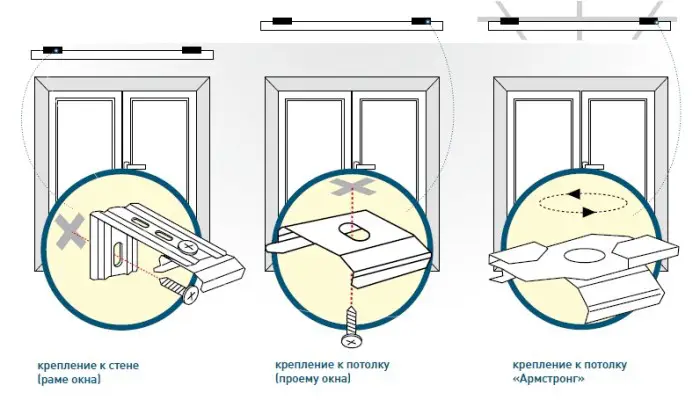 крепление к стене
(раме окна)

крепление к потолку
(проему окна)

крепление к потолку
«Армстронг»