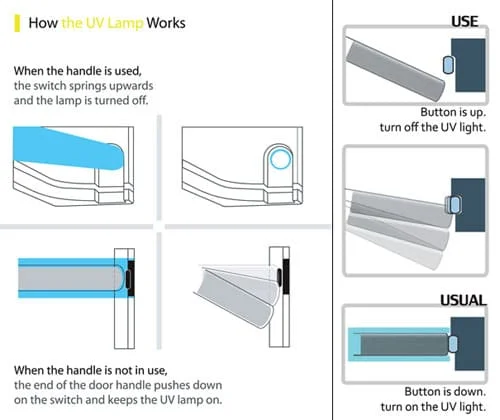 How the UV Lamp Works

When the handle is used, the switch springs upwards and the lamp is turned off.

When the handle is not in use, the end of the door handle pushes down on the switch and keeps the UV lamp on.

USE

Button is up. turn off the UV light.

USUAL

Button is down. turn on the UV light.