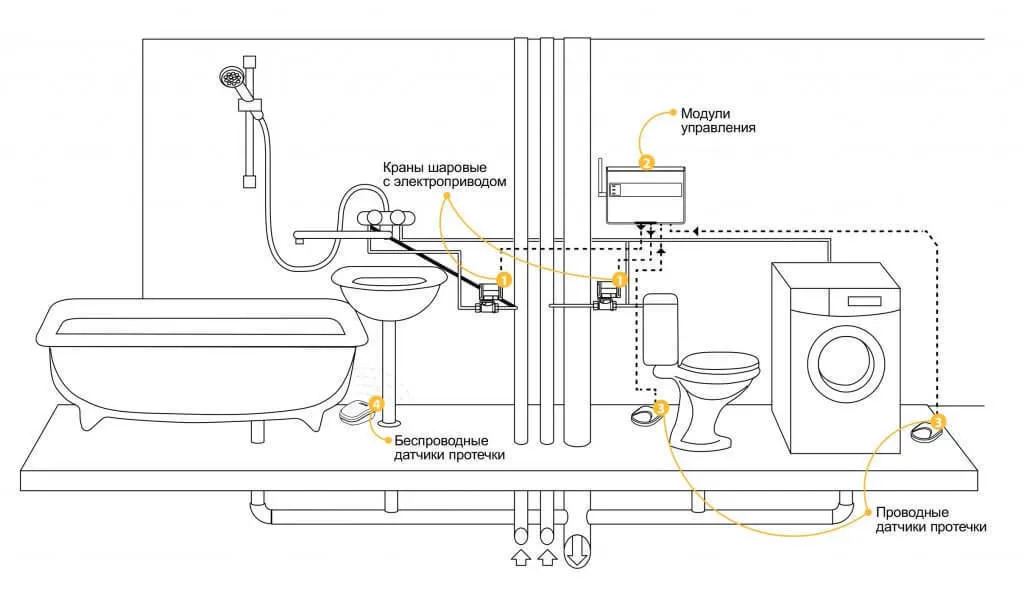 Модули управления

2

Краны шаровые с электроприводом

1

1

4

Беспроводные датчики протечки

3

3

Проводные датчики протечки