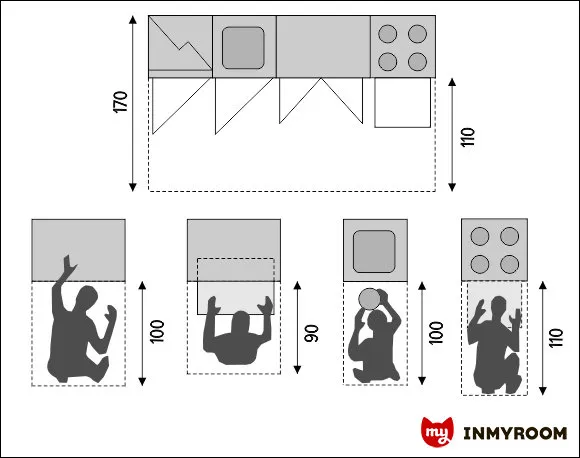 170

110

100

90

100

110

my INMYROOM