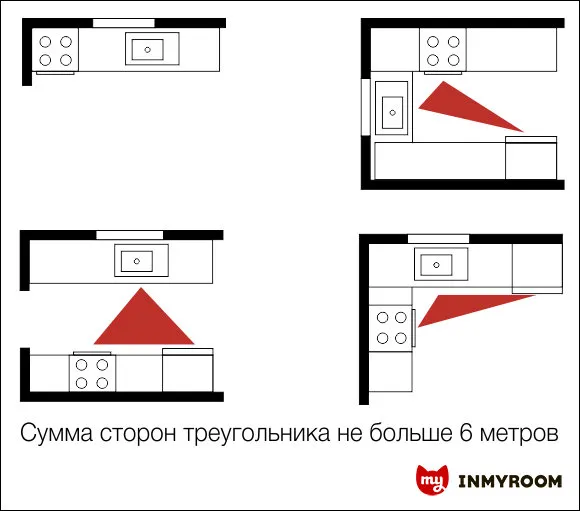 Сумма сторон треугольника не больше 6 метров

my INMYROOM