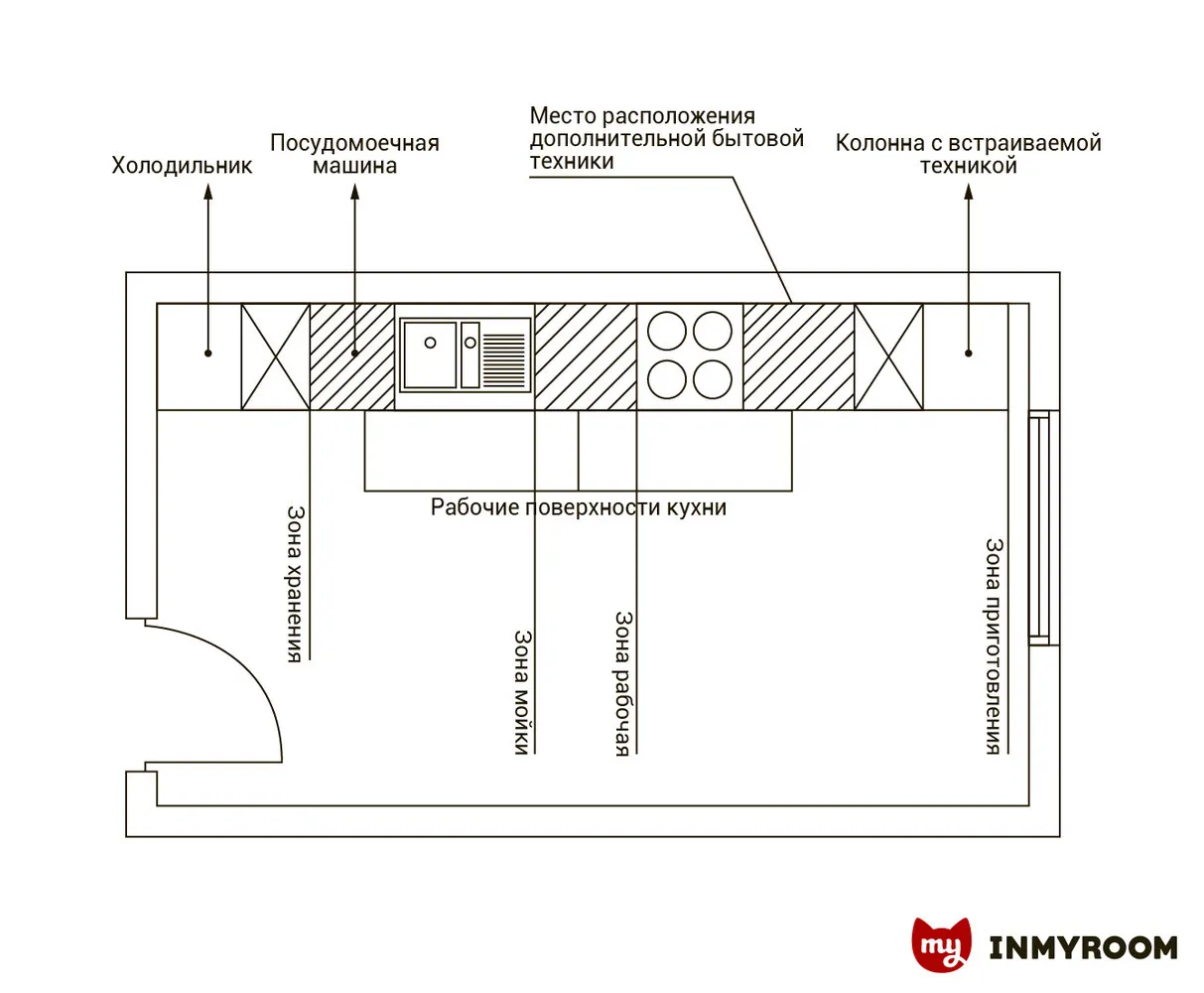 Холодильник

Посудомоечная машина

Место расположения дополнительной бытовой техники

Колонна с встраиваемой техникой

Рабочие поверхности кухни

Зона хранения

Зона мойки

Зона рабочая

Зона приготовления

my INMYROOM