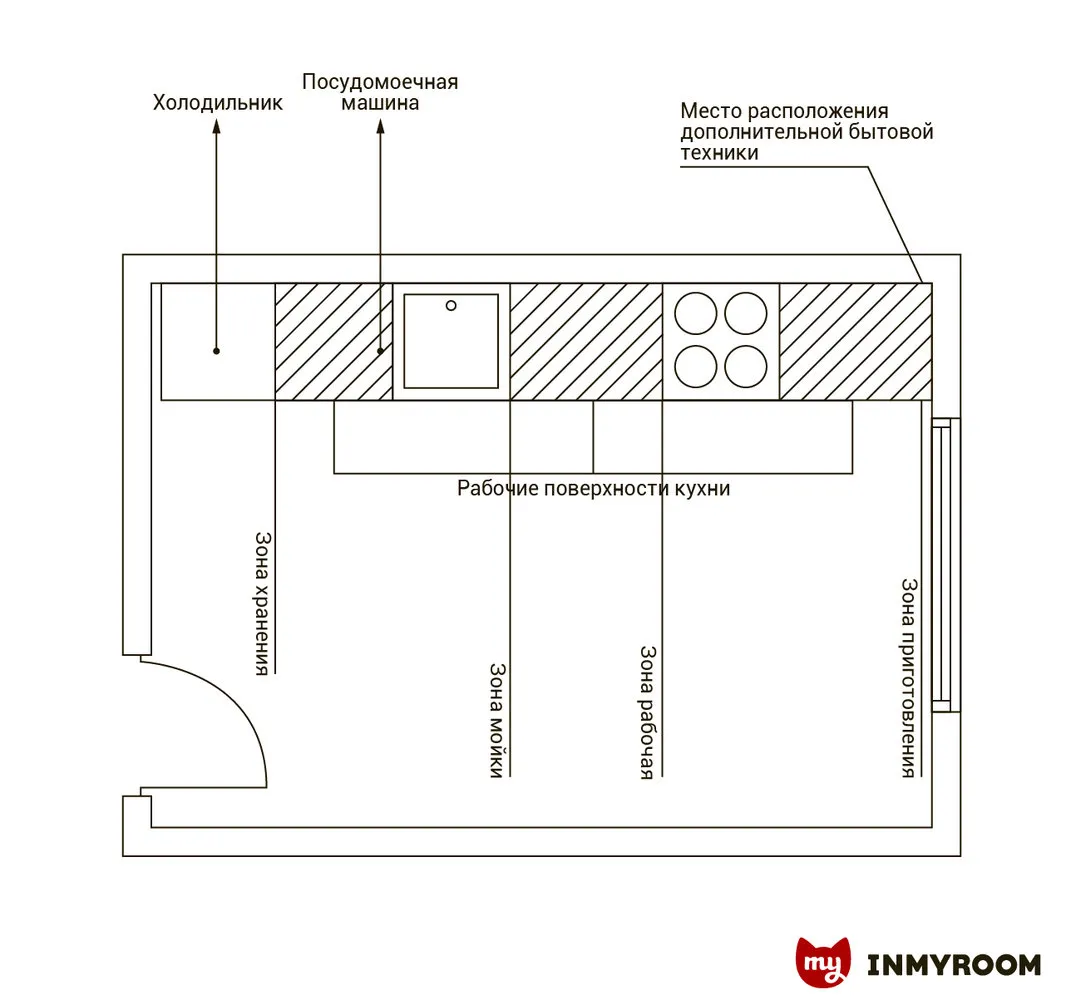 Холодильник

Посудомоечная машина

Место расположения дополнительной бытовой техники

Рабочие поверхности кухни

Зона хранения

Зона мойки

Зона рабочая

Зона приготовления

my INMYROOM