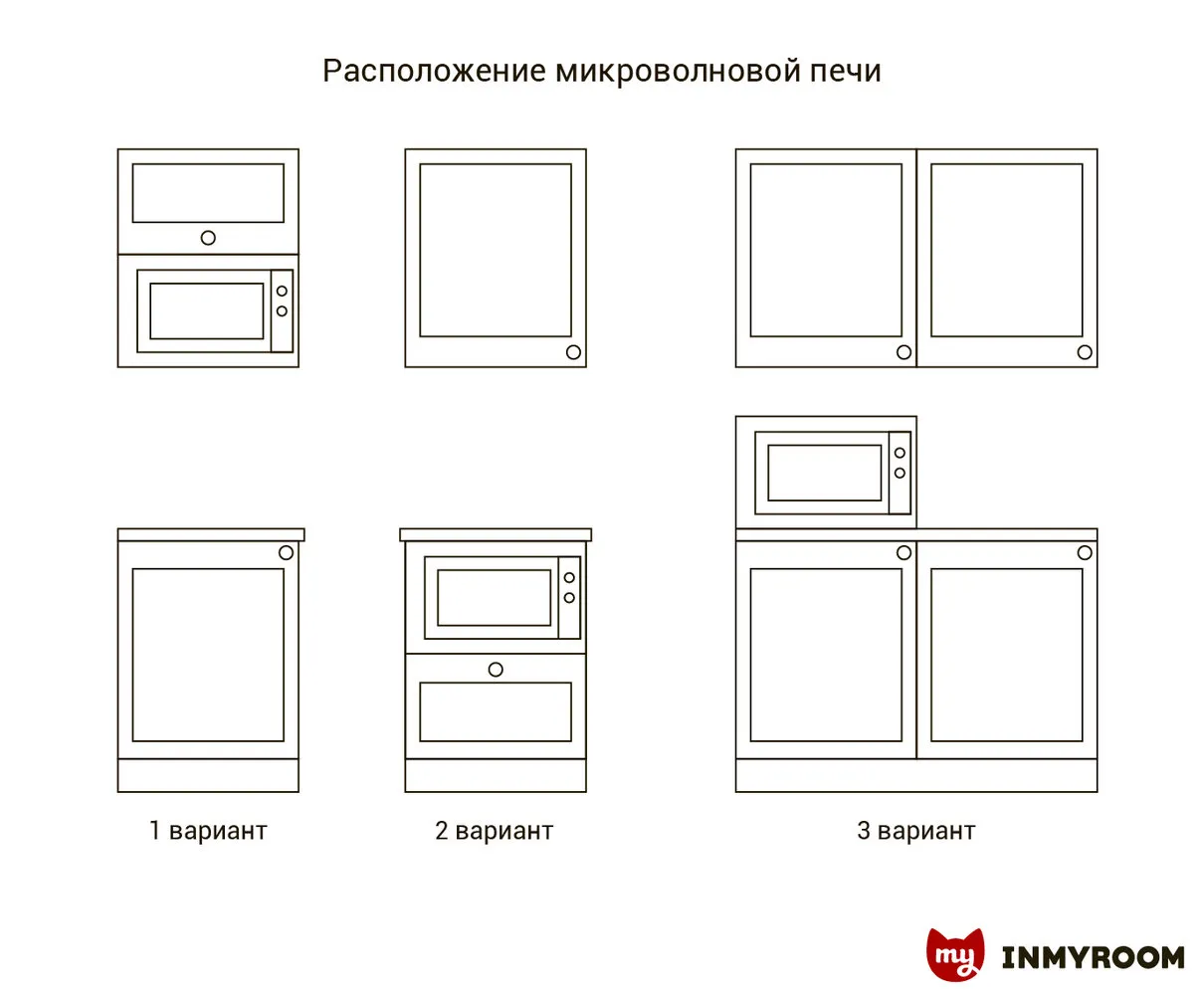 Расположение микроволновой печи

1 вариант

2 вариант

3 вариант

my INMYROOM