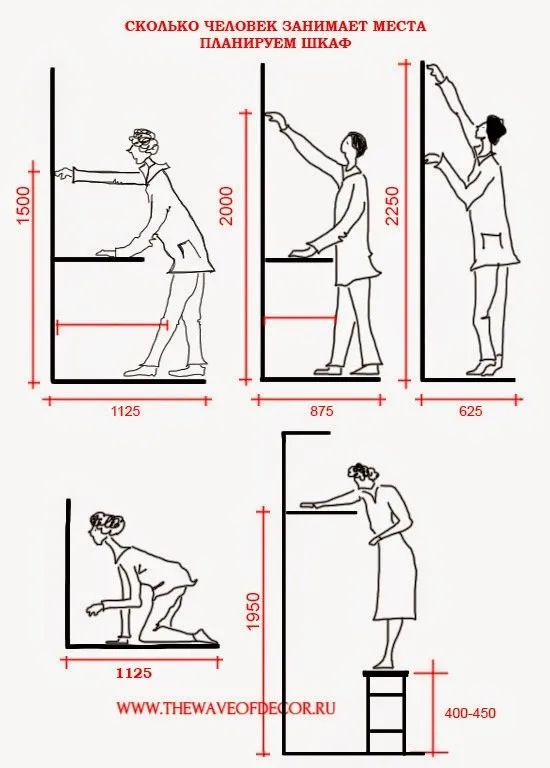 СКОЛЬКО ЧЕЛОВЕК ЗАНИМАЕТ МЕСТА
ПЛАНИРУЕМ ШКАФ

1500

1125

2000

875

2250

625

1125

1950

400-450

WWW.THEWAVEOFDECOR.RU