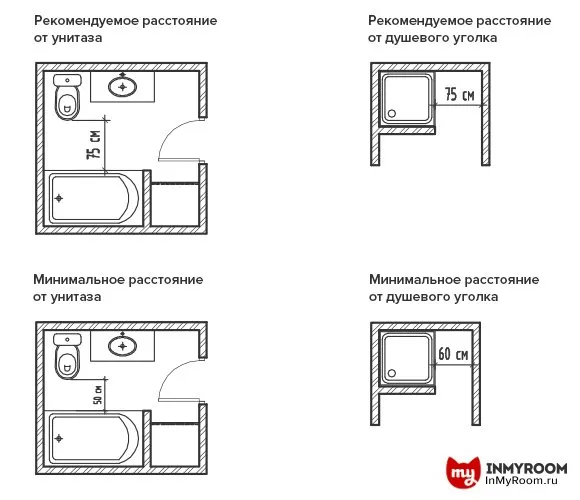 Рекомендуемое расстояние от унитаза

75 см

Рекомендуемое расстояние от душевого уголка

75 см

Минимальное расстояние от унитаза

50 см

Минимальное расстояние от душевого уголка

60 см

my INMYROOM
InMyRoom.ru