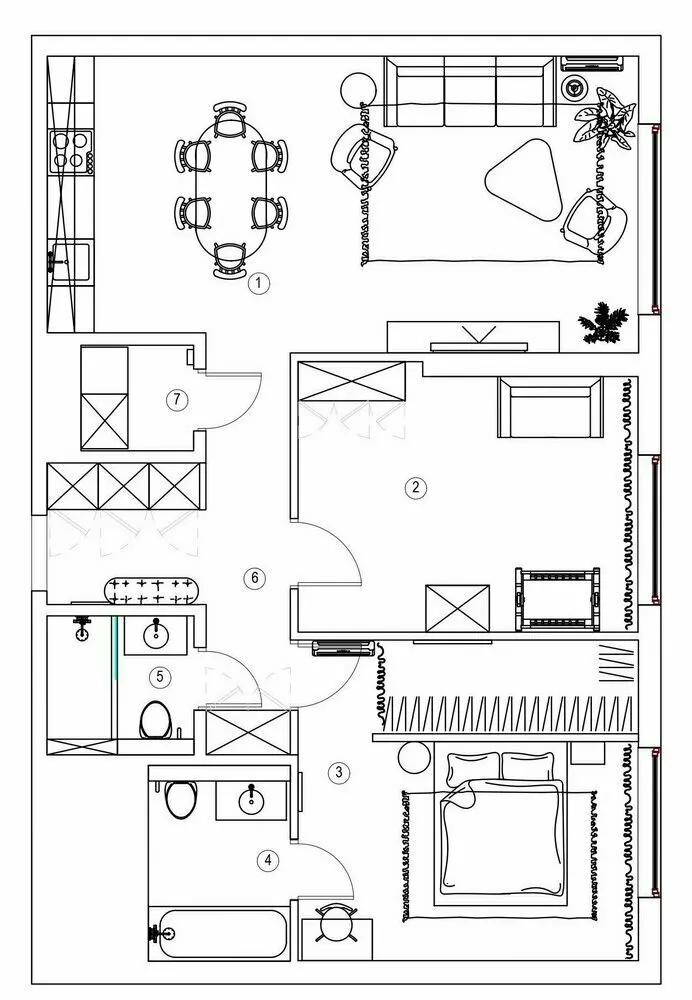 1
7
2
6
5
3
4