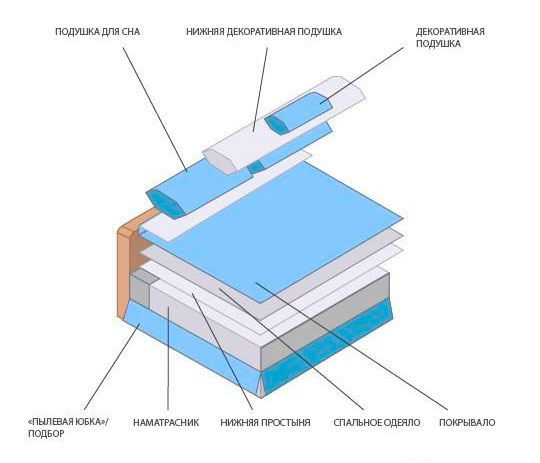 ПОДУШКА ДЛЯ СНА

НИЖНЯЯ ДЕКОРАТИВНАЯ ПОДУШКА

ДЕКОРАТИВНАЯ ПОДУШКА

«ПЫЛЕВАЯ ЮБКА»/ ПОДБОР

НАМАТРАСНИК

НИЖНЯЯ ПРОСТЫНЯ

СПАЛЬНОЕ ОДЕЯЛО

ПОКРЫВАЛО